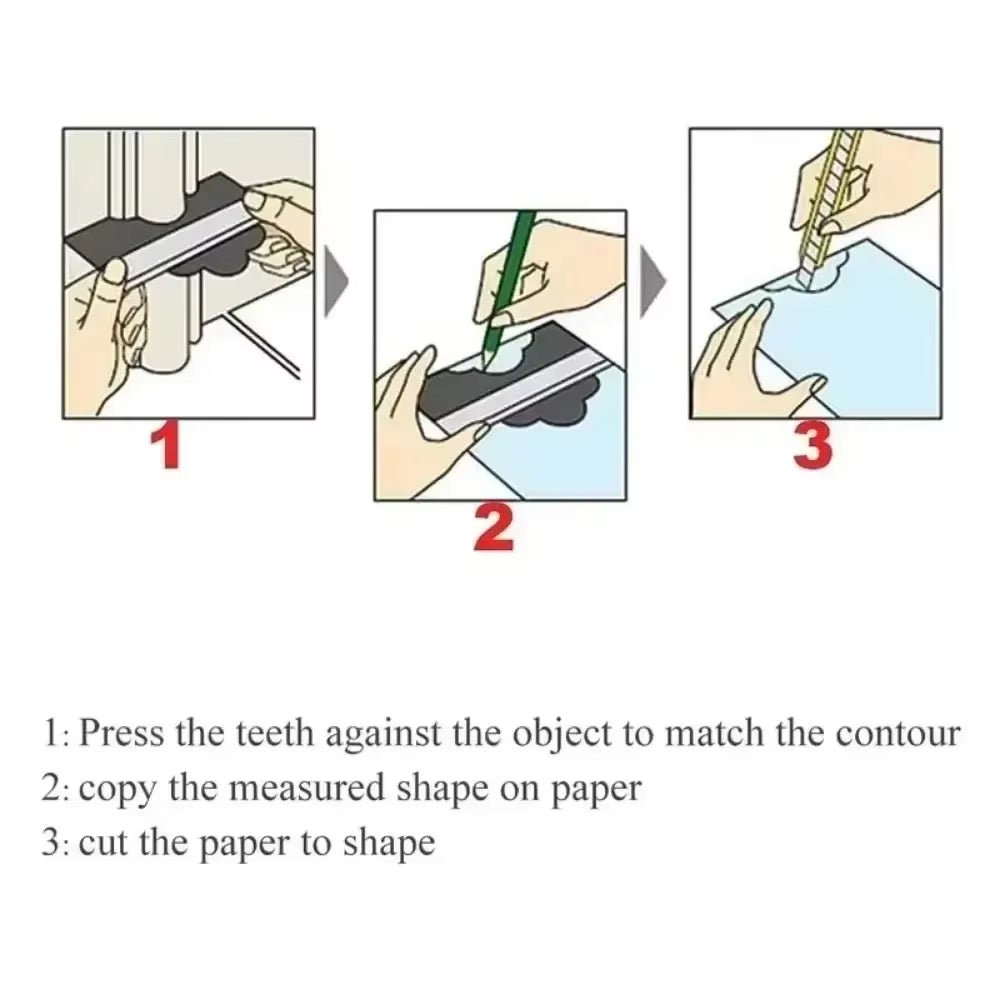 1

2

3

1: Press the teeth against the object to match the contour
2: copy the measured shape on paper
3: cut the paper to shape